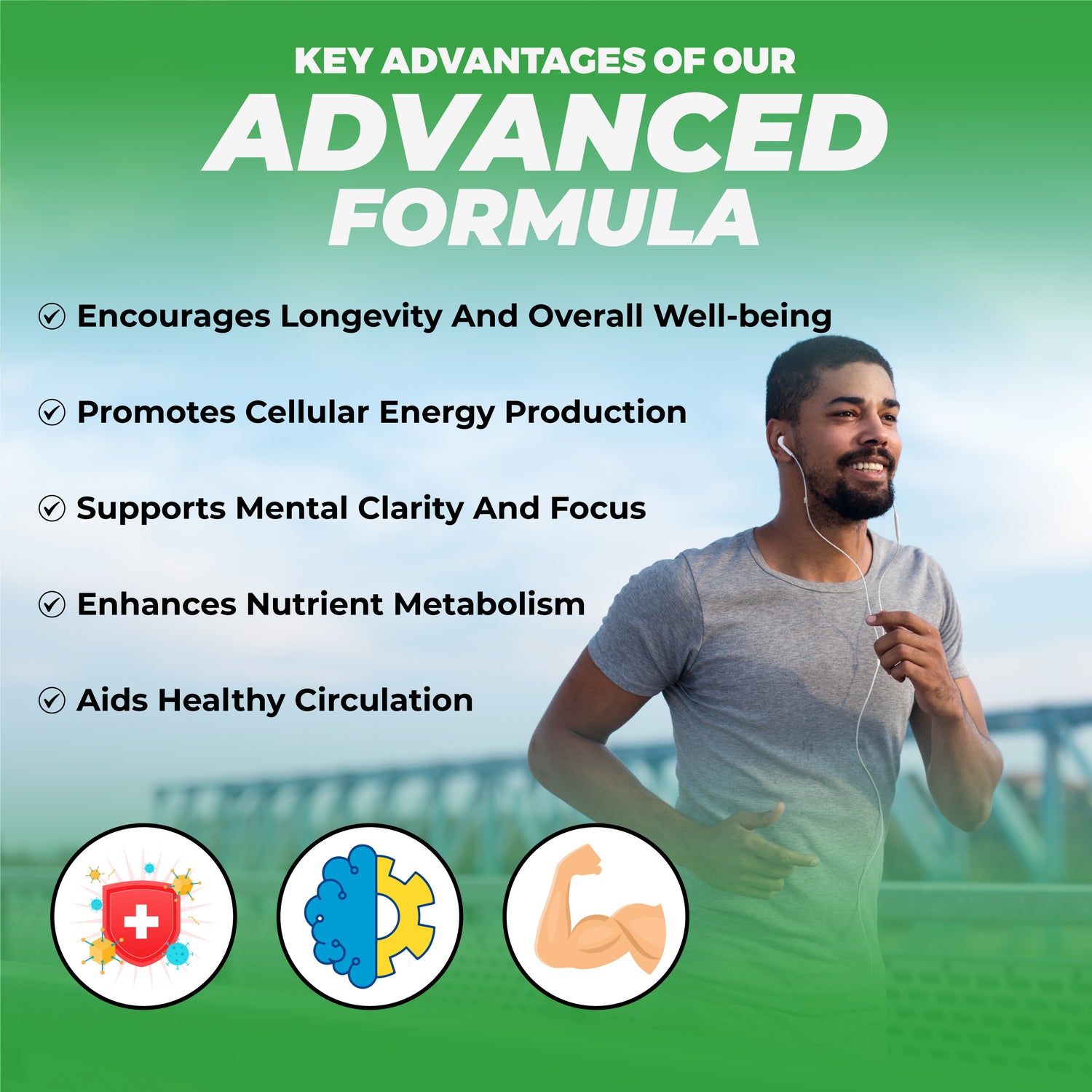 KEY ADVANTAGES OF OUR
ADVANCED
FORMULA

Encourages Longevity And Overall Well-being

Promotes Cellular Energy Production

Supports Mental Clarity And Focus

Enhances Nutrient Metabolism

Aids Healthy Circulation